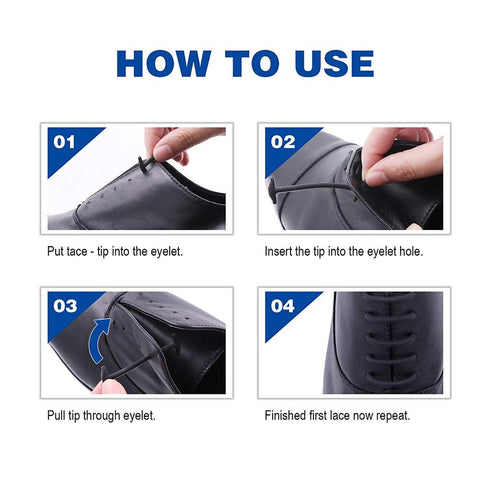 HOW TO USE

01

Put tace - tip into the eyelet.

02

Insert the tip into the eyelet hole.

03

Pull tip through eyelet.

04

Finished first lace now repeat.