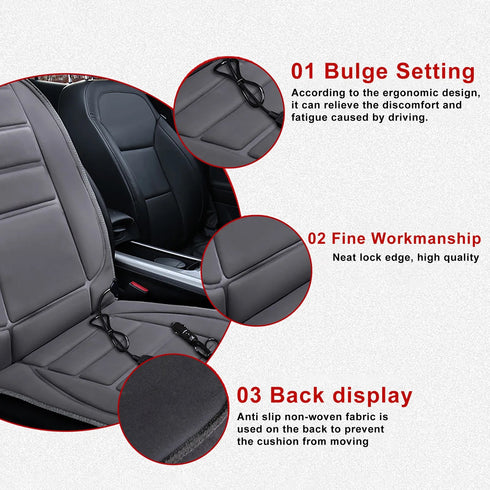 01 Bulge Setting
According to the ergonomic design, it can relieve the discomfort and fatigue caused by driving.

02 Fine Workmanship
Neat lock edge, high quality

03 Back display
Anti slip non-woven fabric is used on the back to prevent the cushion from moving