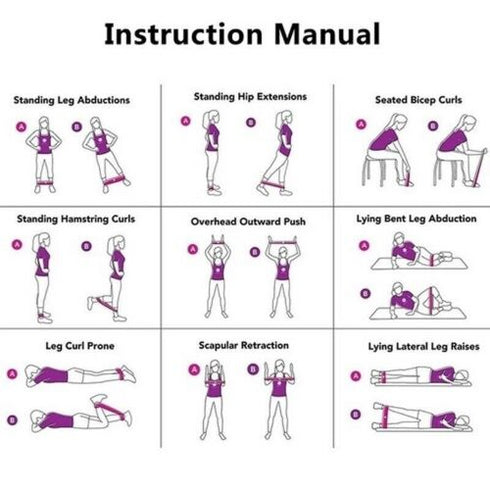 Instruction Manual

Standing Leg Abductions

A B

Standing Hip Extensions

A B

Seated Bicep Curls

A B

Standing Hamstring Curls

A B

Overhead Outward Push

A B

Lying Bent Leg Abduction

A

B

Leg Curl Prone

A

B

Scapular Retraction

A B

Lying Lateral Leg Raises

A

B