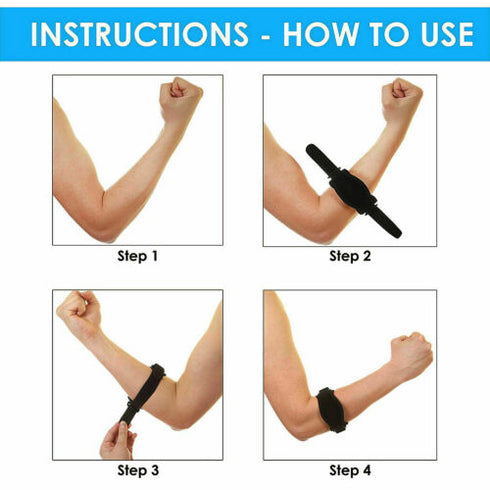 INSTRUCTIONS - HOW TO USE

Step 1

Step 2

Step 3

Step 4