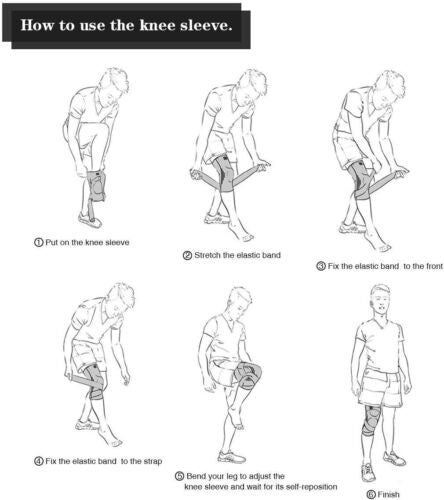 How to use the knee sleeve.

① Put on the knee sleeve

② Stretch the elastic band

③ Fix the elastic band to the front

④ Fix the elastic band to the strap

⑤ Bend your leg to adjust the knee sleeve and wait for its self-reposition

⑥ Finish